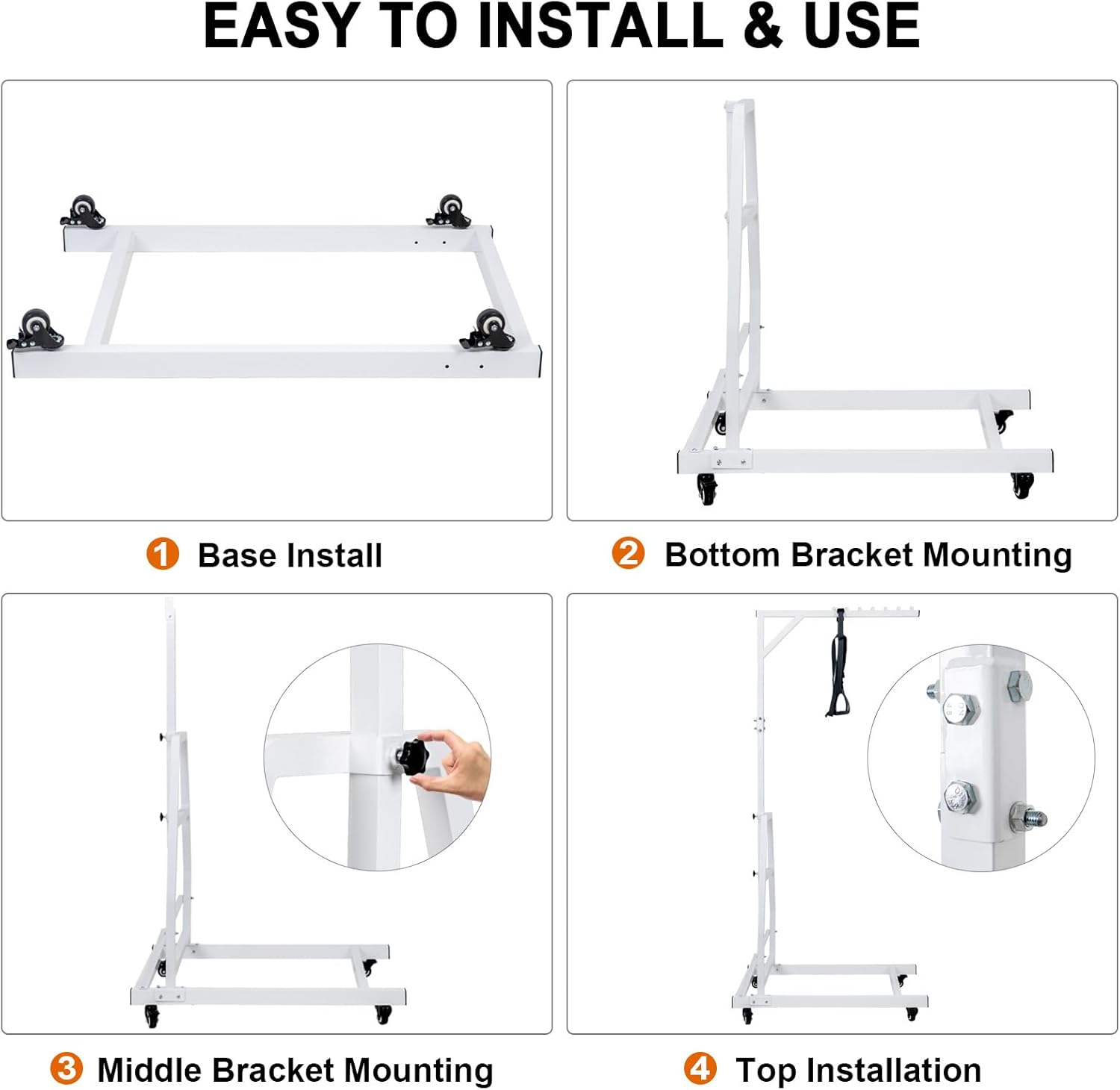 EASY TO INSTALL & USE

1 Base Install

2 Bottom Bracket Mounting

3 Middle Bracket Mounting

4 Top Installation