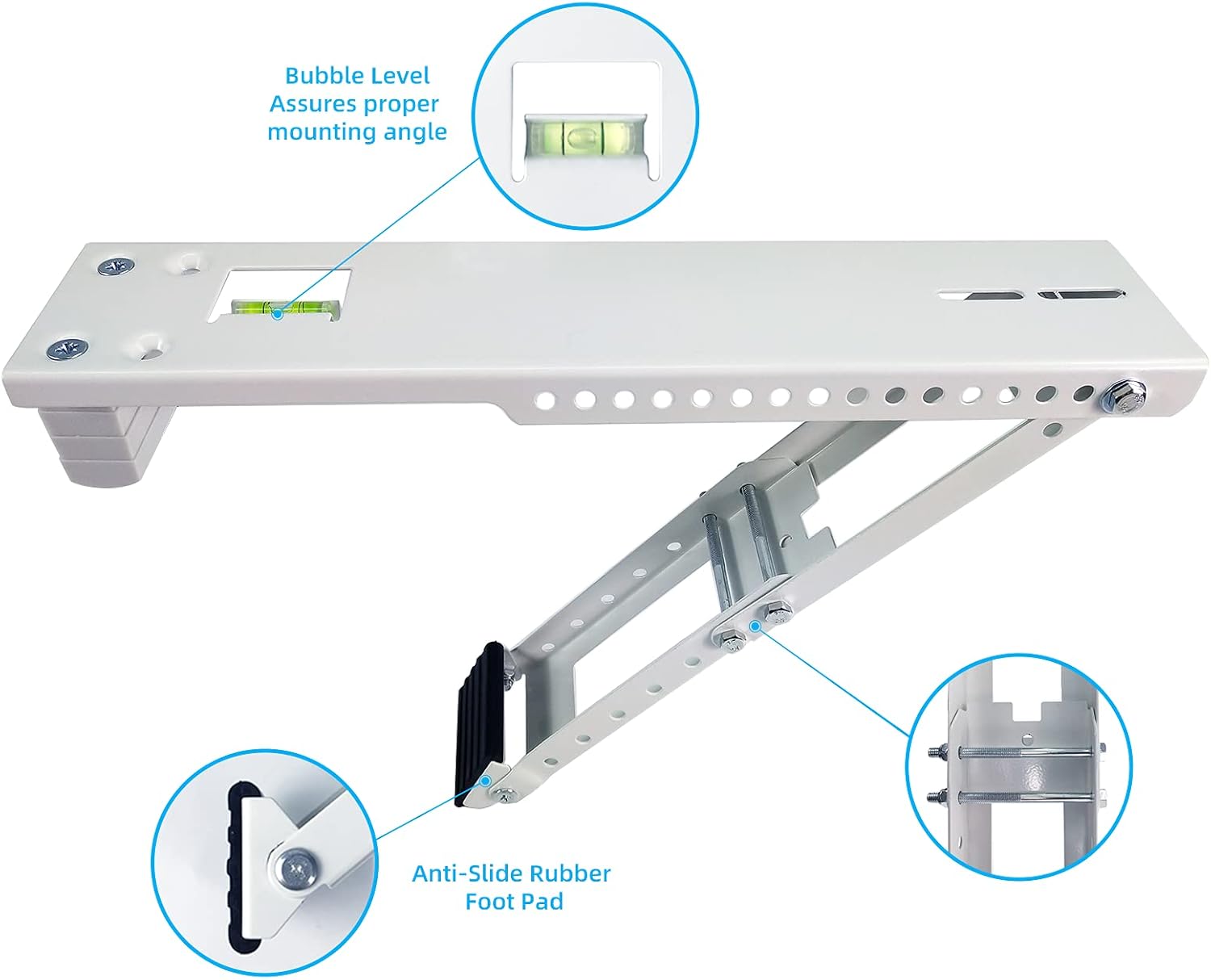 Bubble Level
Assures proper
mounting angle

Anti-Slide Rubber
Foot Pad