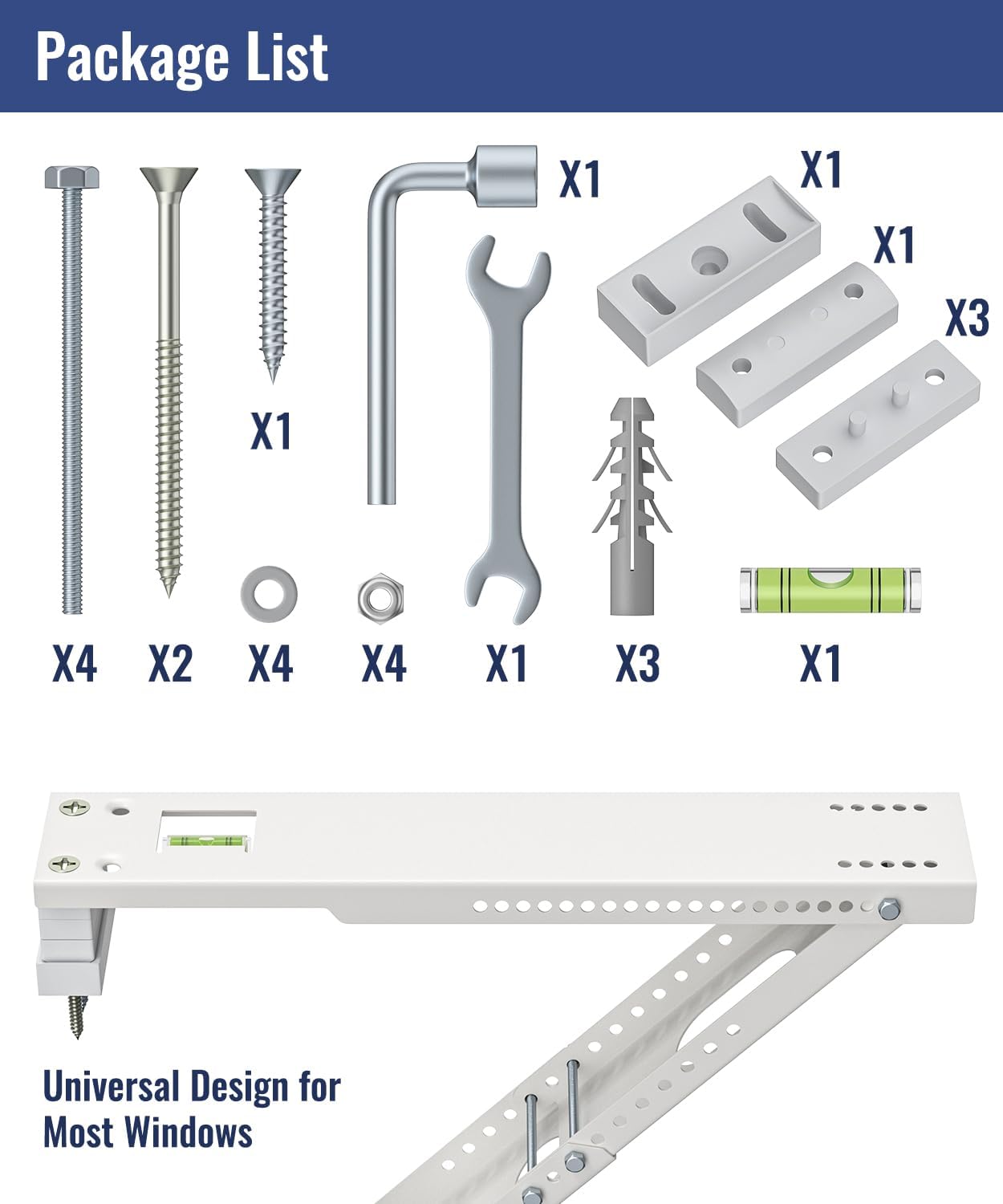 Package List

X1

X1

X1

X3

X1

X4 X2 X4 X4 X1 X3 X1

Universal Design for Most Windows