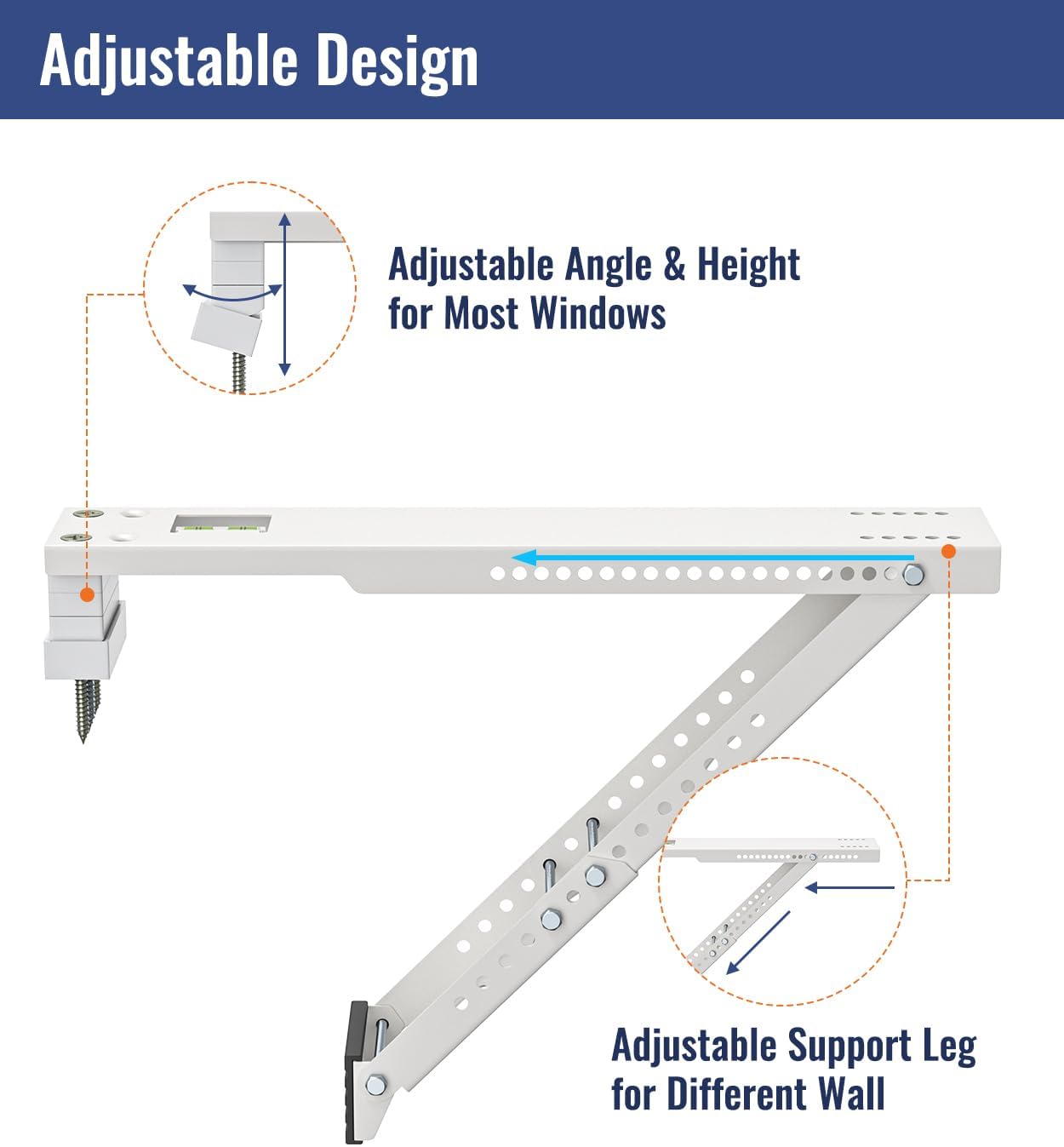 Adjustable Design

Adjustable Angle & Height for Most Windows

Adjustable Support Leg for Different Wall