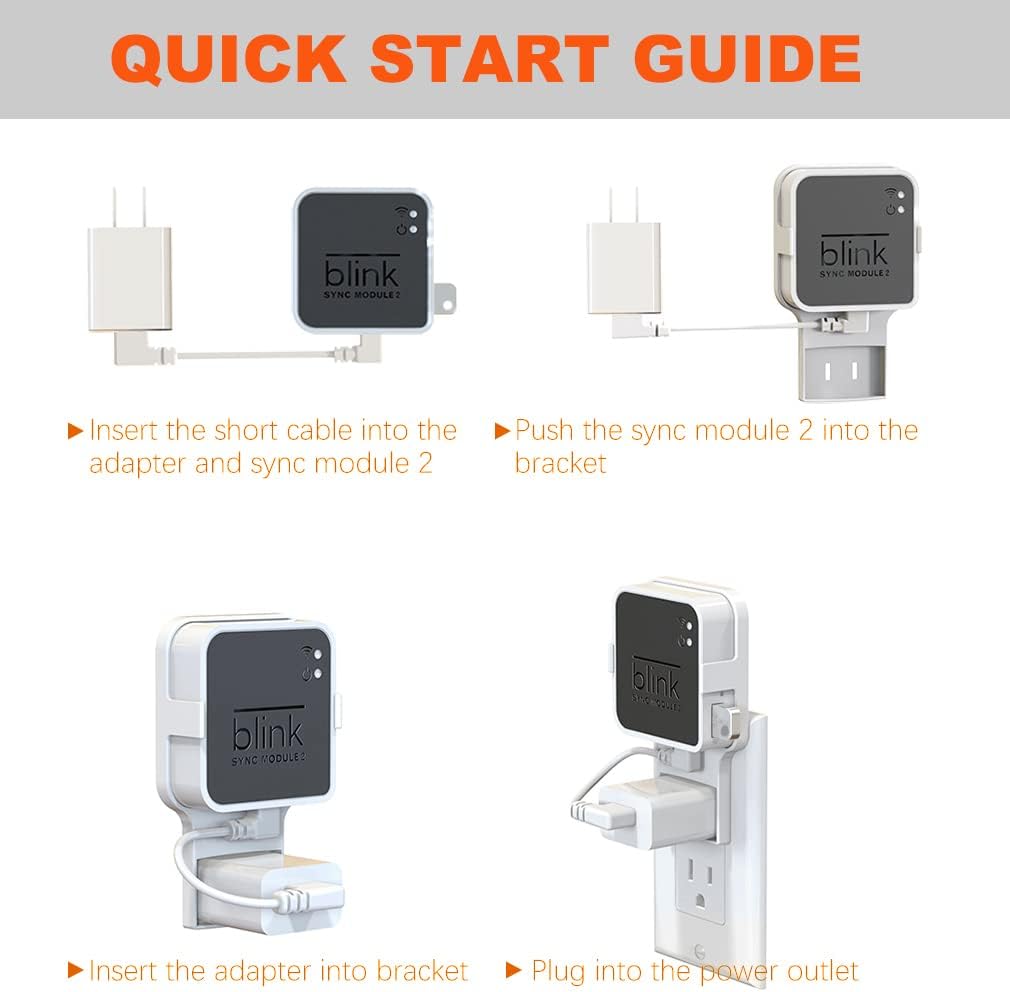 QUICK START GUIDE

blink
SYNC MODULE 2

blink
SYNC MODULE 2

▶ Insert the short cable into the adapter and sync module 2

▶ Push the sync module 2 into the bracket

blink
SYNC MODULE 2

blink
SYNC MODULE 2

▶ Insert the adapter into bracket

▶ Plug into the power outlet