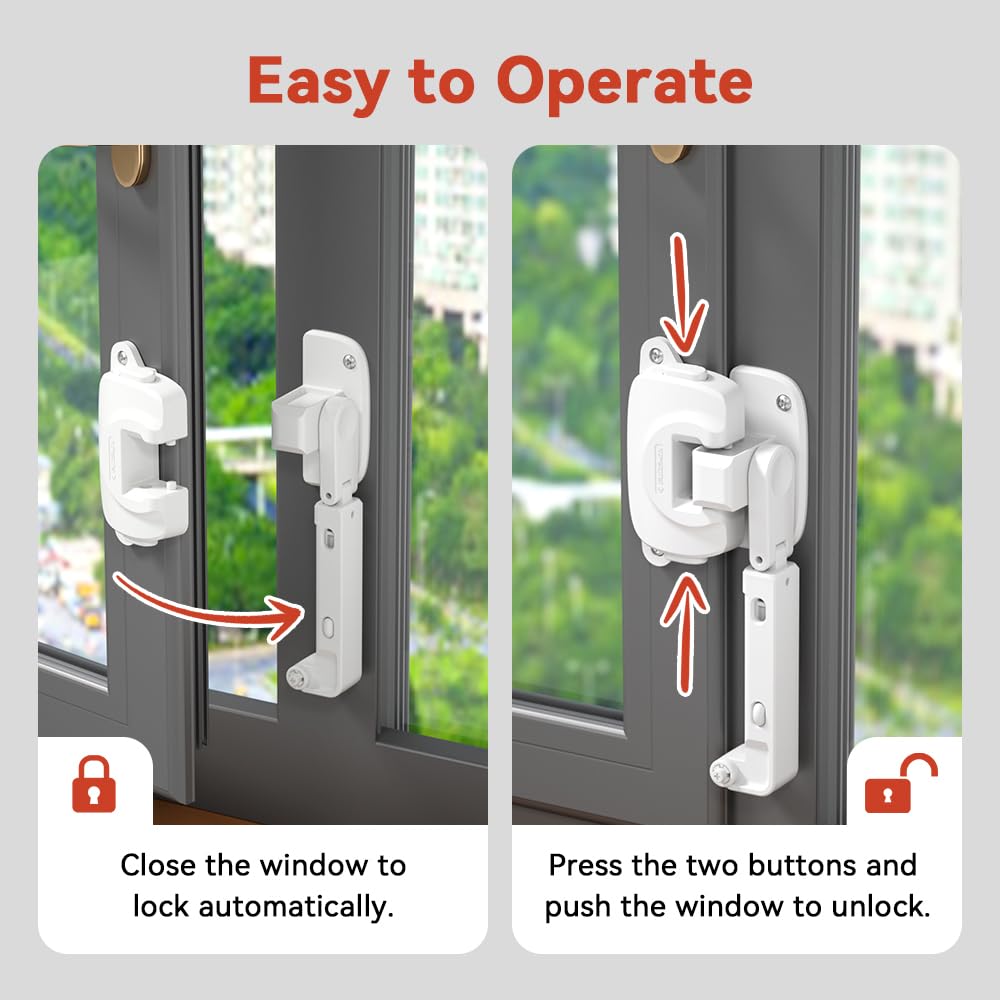 Easy to Operate

Close the window to lock automatically.

Press the two buttons and push the window to unlock.