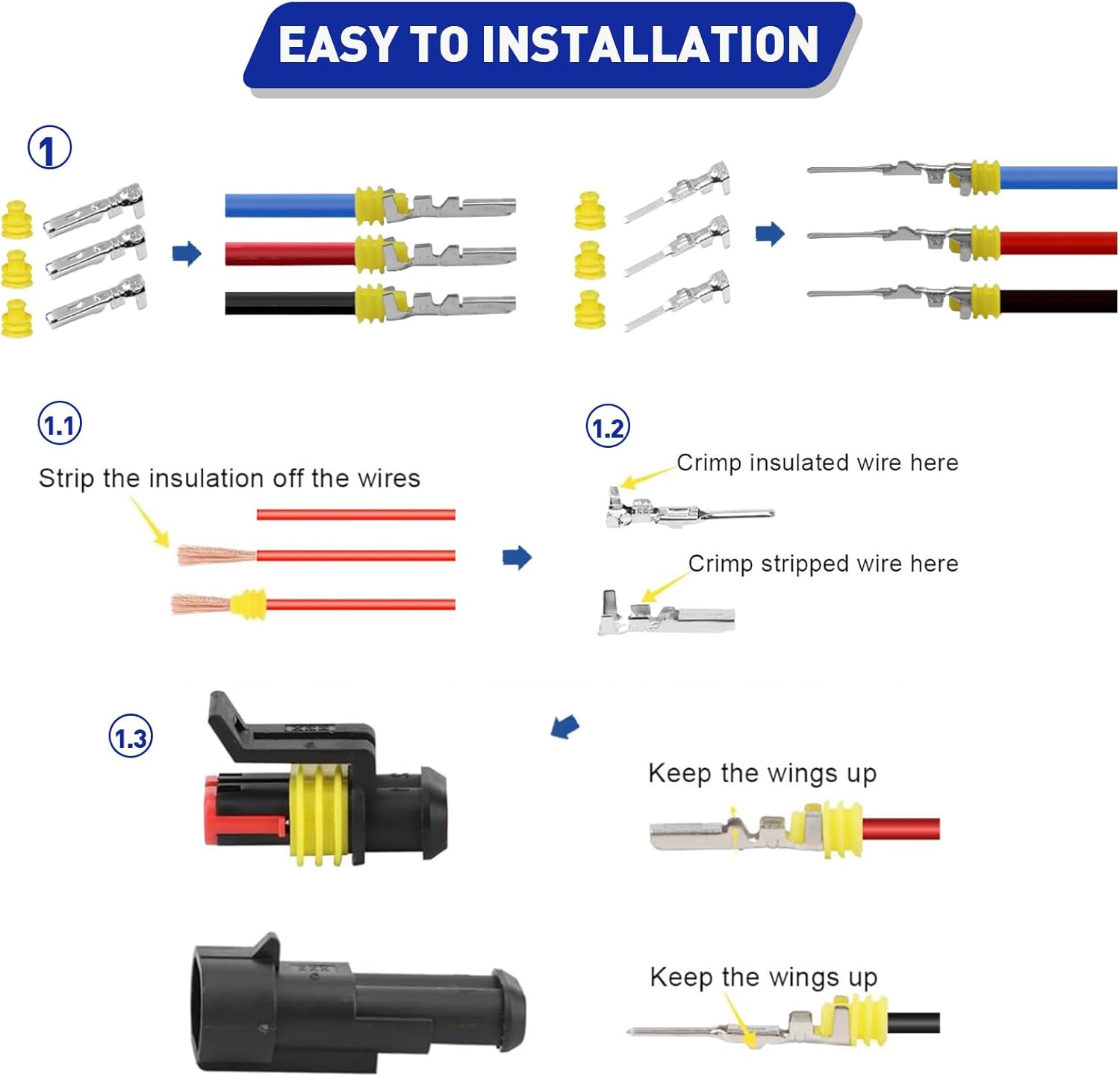 EASY TO INSTALLATION

1

1.1

Strip the insulation off the wires

1.2

Crimp insulated wire here

Crimp stripped wire here

1.3

Keep the wings up

Keep the wings up