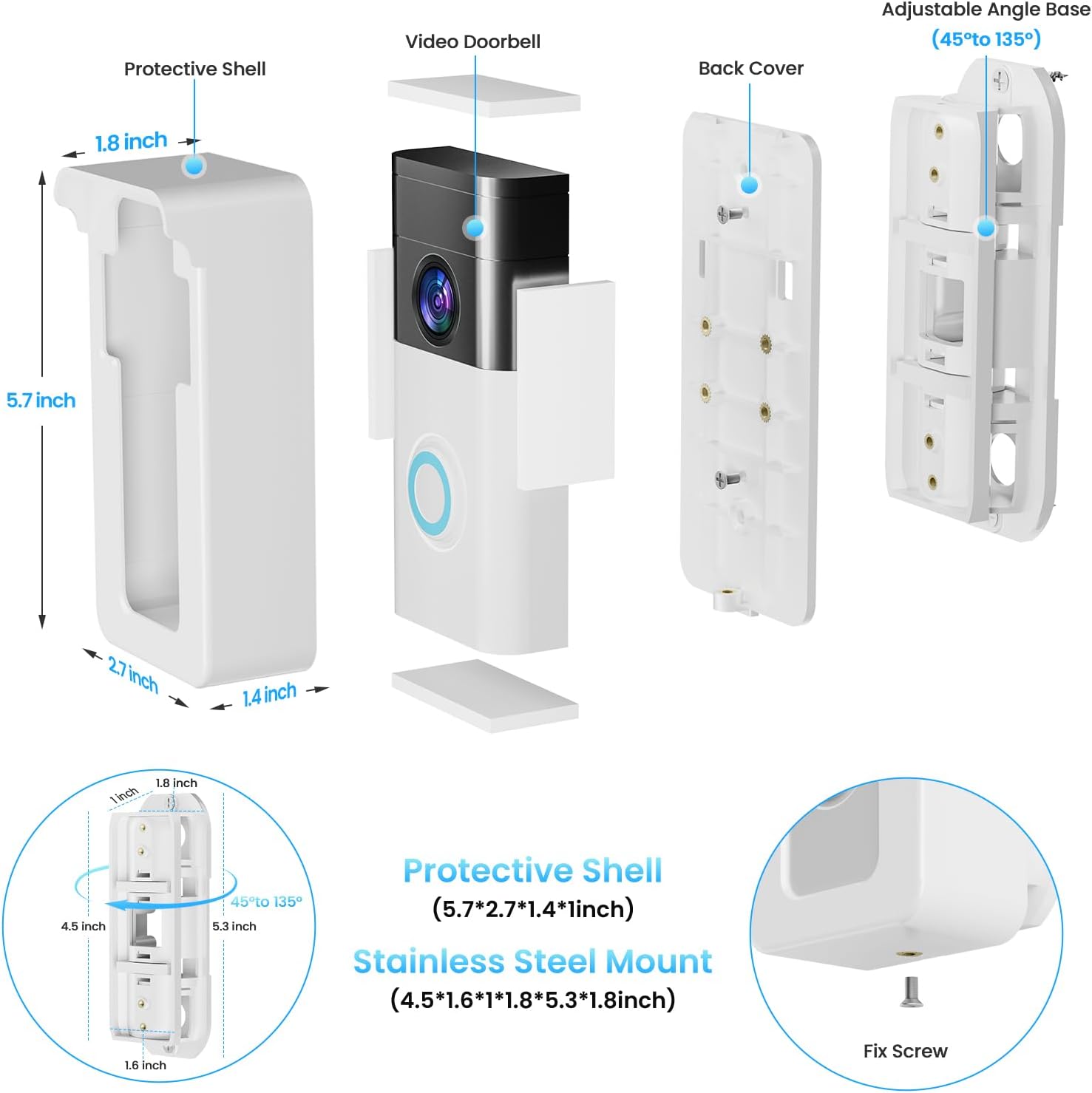 Protective Shell

Video Doorbell

Back Cover

Adjustable Angle Base

(45°to 135°)

1.8 inch

5.7 inch

2.7 inch

1.4 inch

1 inch

1.8 inch

45°to 135°

4.5 inch

5.3 inch

1.6 inch

Protective Shell

(5.7*2.7*1.4*1inch)

Stainless Steel Mount

(4.5*1.6*1*1.8*5.3*1.8inch)

Fix Screw