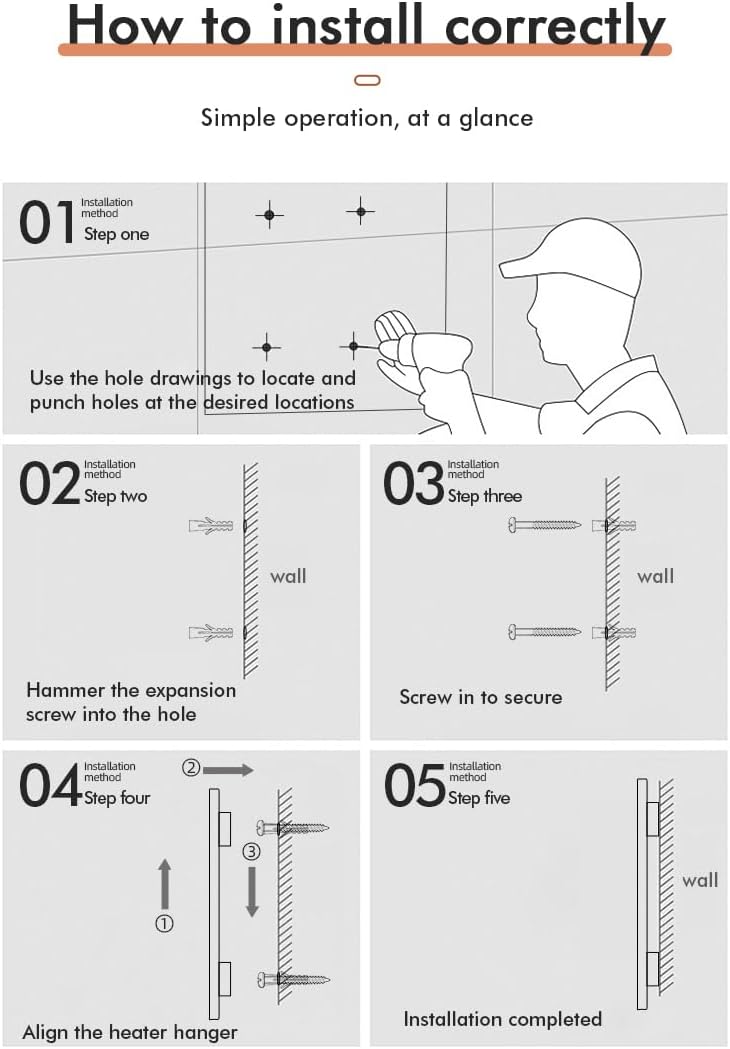 How to install correctly

Simple operation, at a glance

01 Installation method
Step one

Use the hole drawings to locate and punch holes at the desired locations

02 Installation method
Step two

wall

Hammer the expansion screw into the hole

03 Installation method
Step three

wall

Screw in to secure

04 Installation method
Step four

②

③

①

Align the heater hanger

05 Installation method
Step five

wall

Installation completed