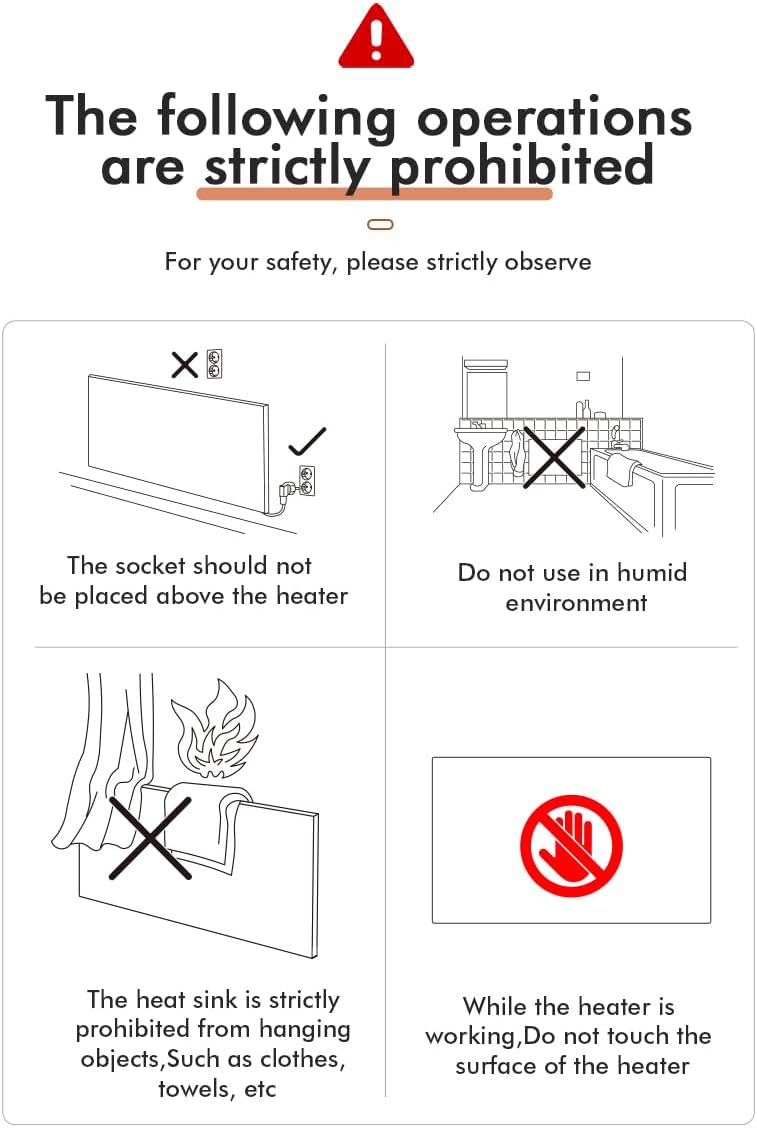 The following operations are strictly prohibited

For your safety, please strictly observe

The socket should not be placed above the heater

Do not use in humid environment

The heat sink is strictly prohibited from hanging objects,Such as clothes, towels, etc

While the heater is working,Do not touch the surface of the heater