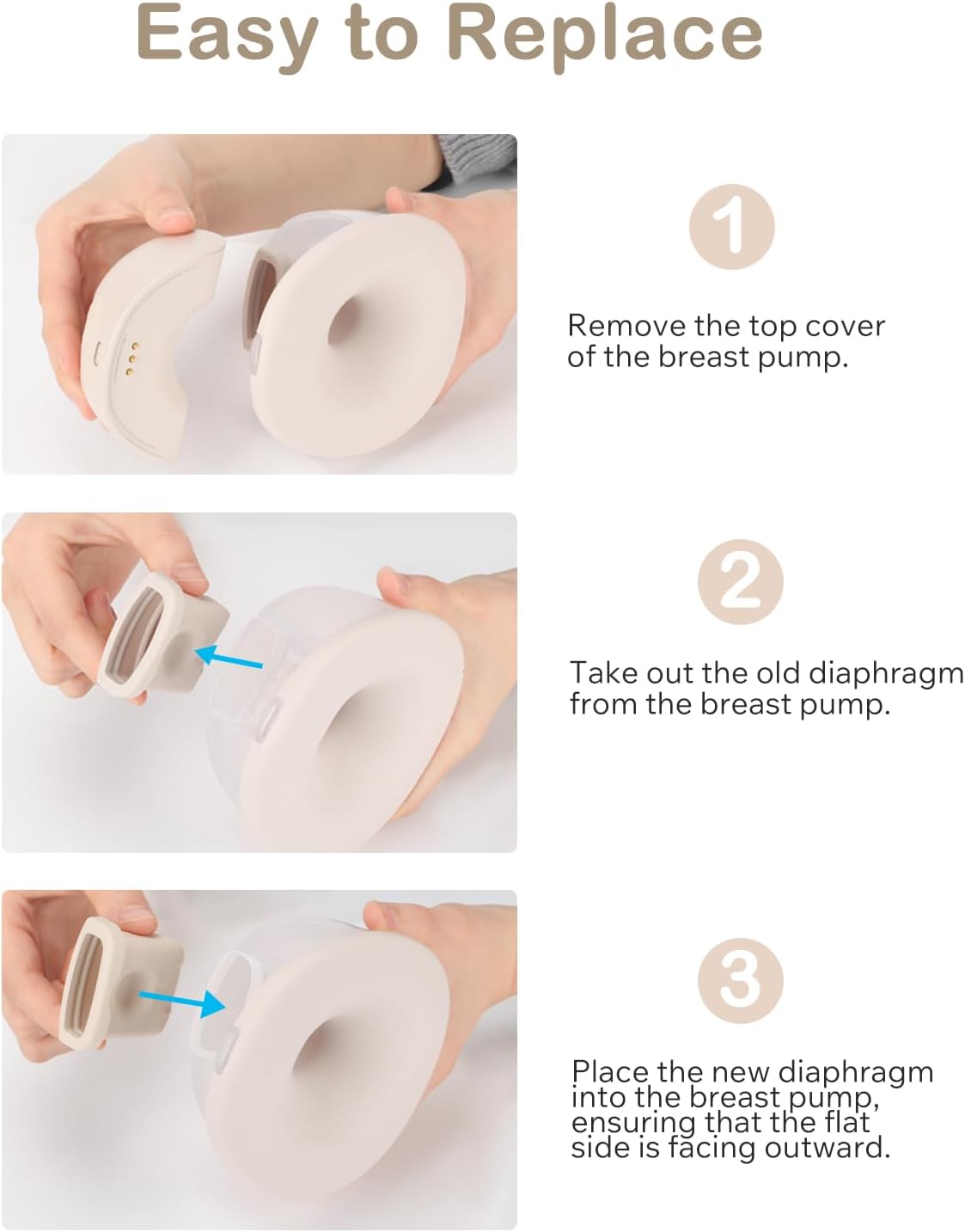 Easy to Replace

1

Remove the top cover of the breast pump.

2

Take out the old diaphragm from the breast pump.

3

Place the new diaphragm into the breast pump, ensuring that the flat side is facing outward.