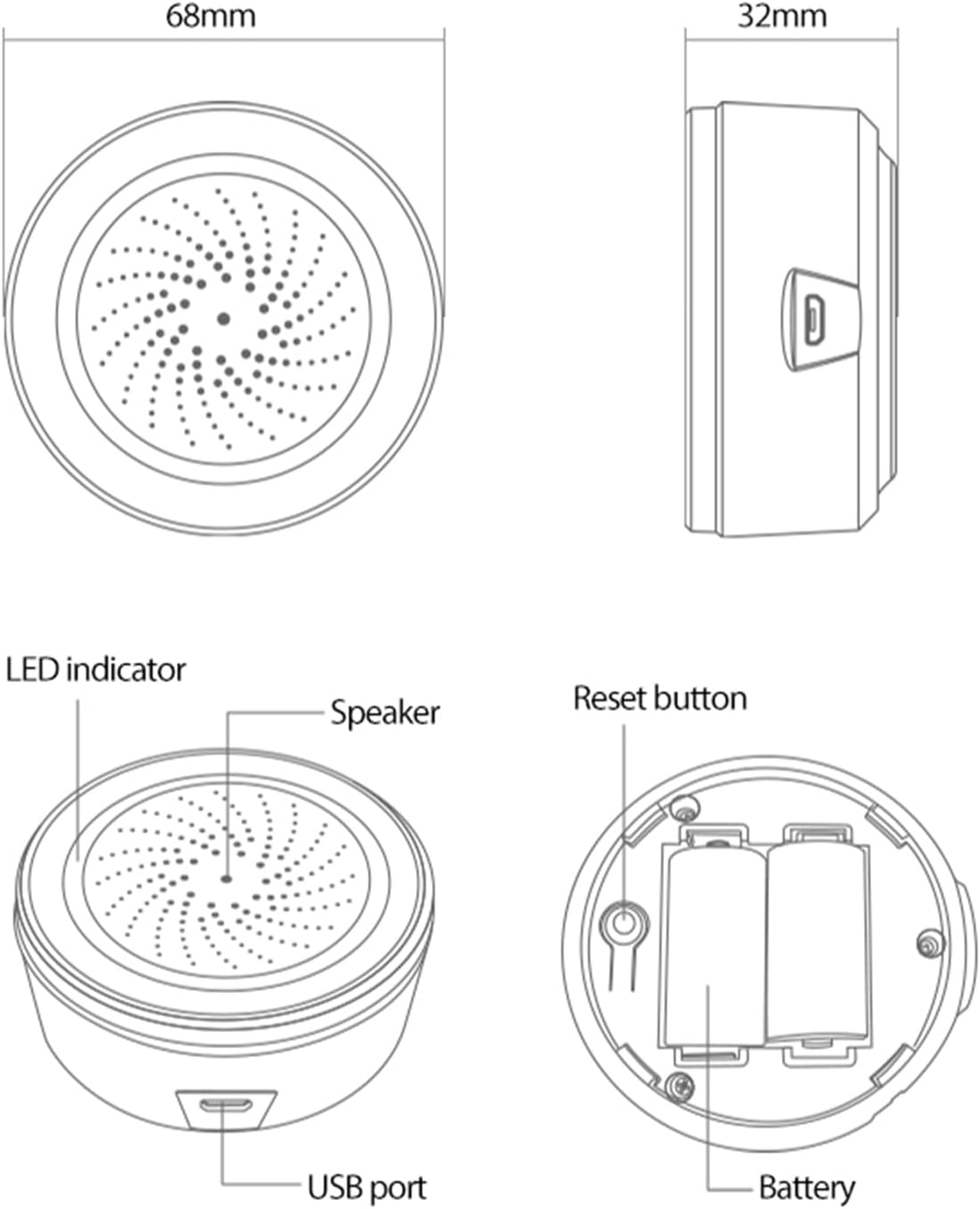 68mm

32mm

LED indicator

Speaker

Reset button

USB port

Battery