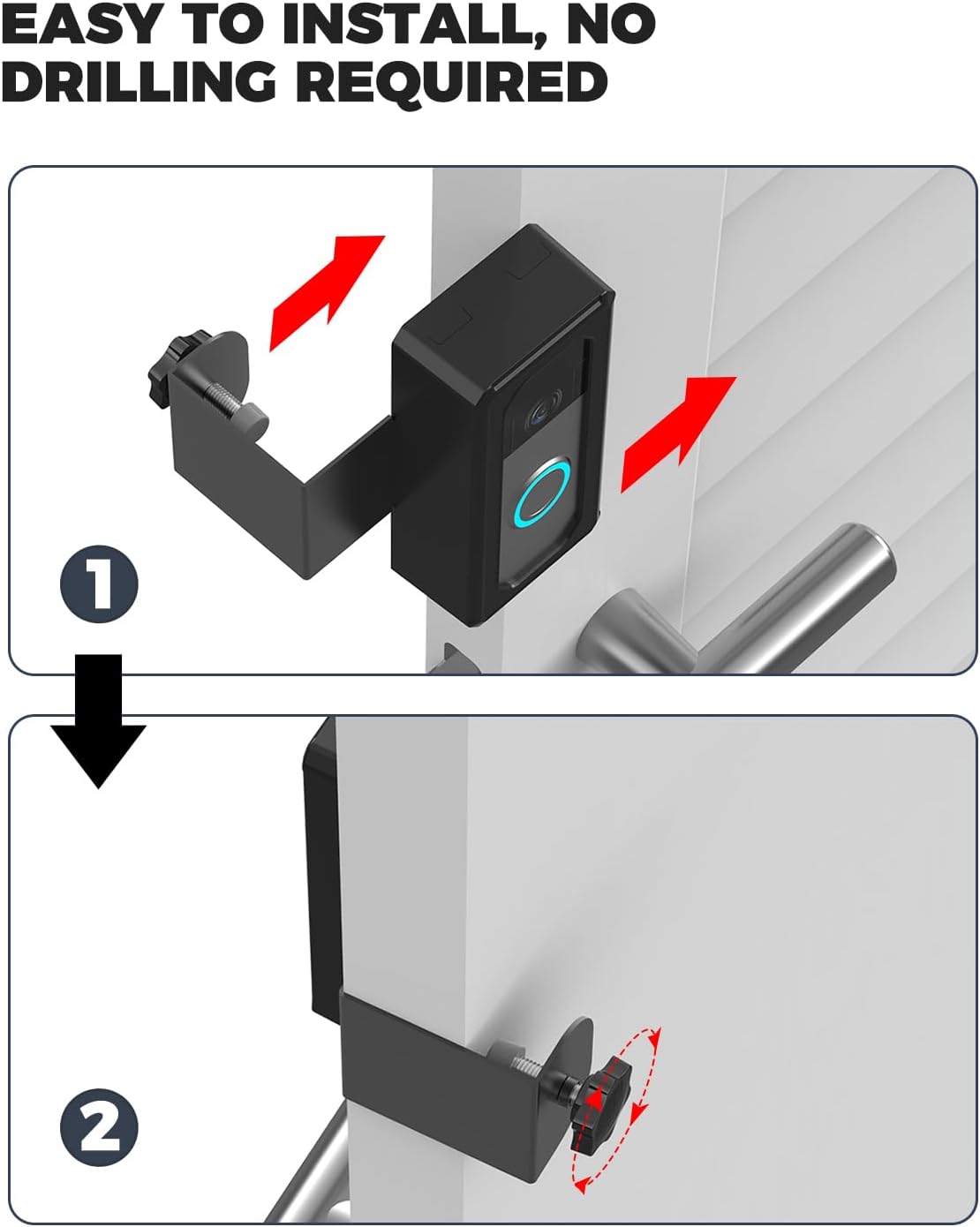 EASY TO INSTALL, NO DRILLING REQUIRED

1

2