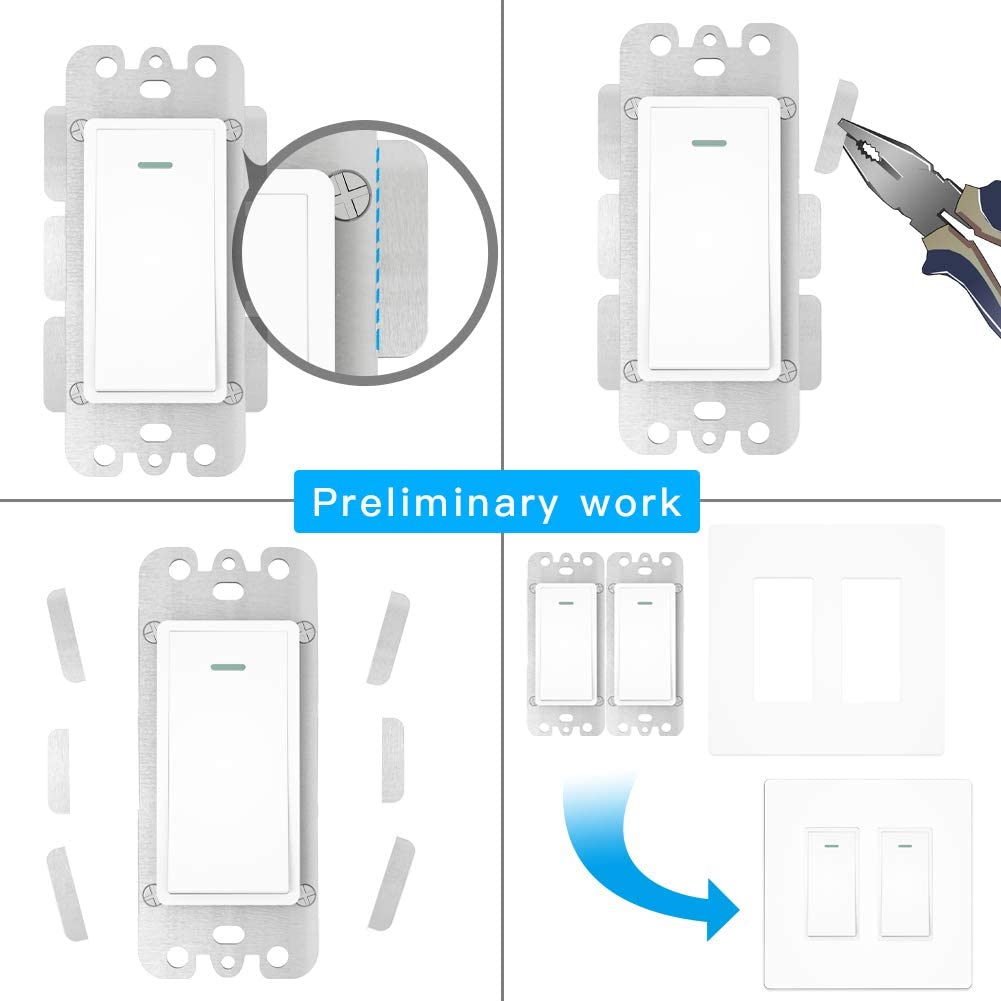 Preliminary work