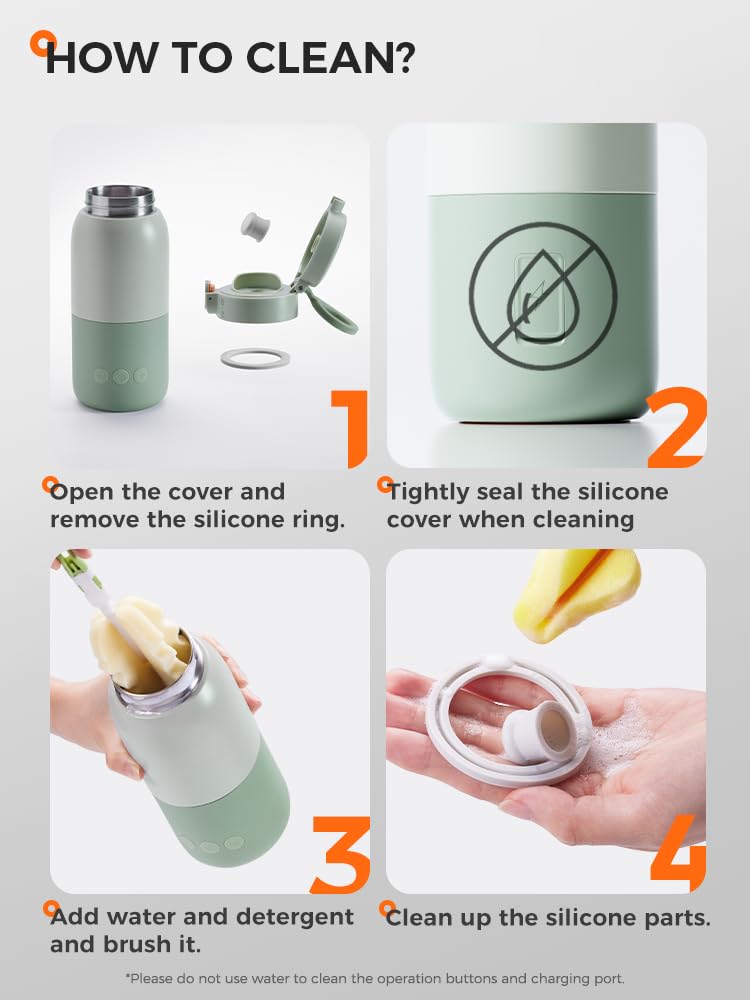 HOW TO CLEAN?

1

Open the cover and remove the silicone ring.

2

Tightly seal the silicone cover when cleaning

3

Add water and detergent and brush it.

4

Clean up the silicone parts.

*Please do not use water to clean the operation buttons and charging port.