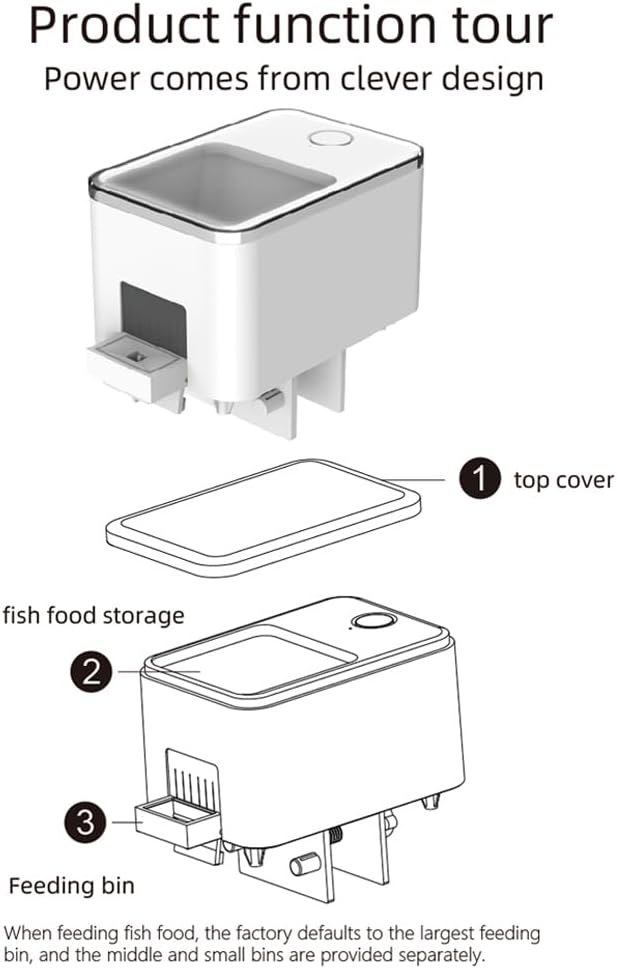 Product function tour
Power comes from clever design

1 top cover

fish food storage

2

3

Feeding bin

When feeding fish food, the factory defaults to the largest feeding bin, and the middle and small bins are provided separately.