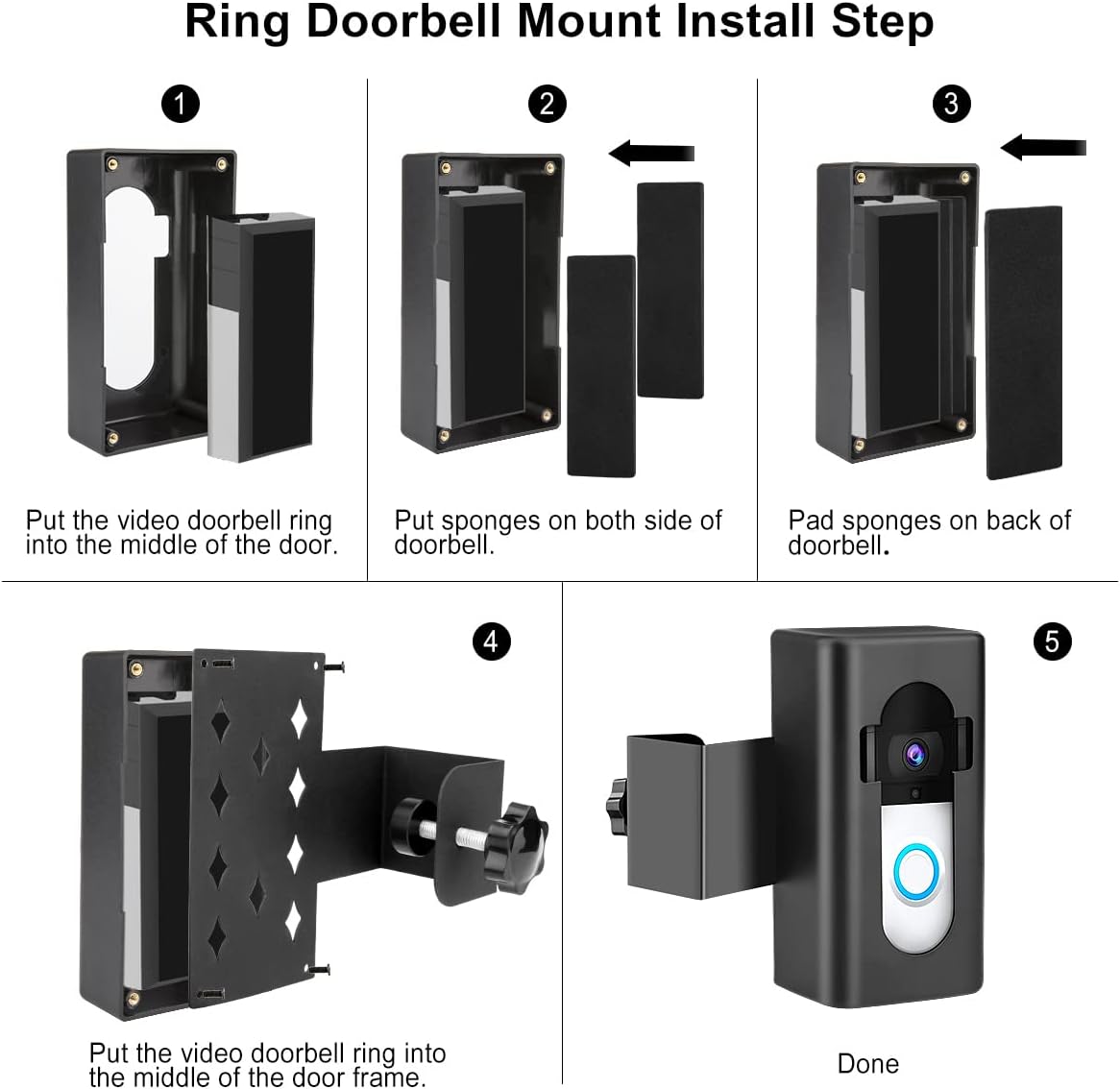 Ring Doorbell Mount Install Step

1

Put the video doorbell ring into the middle of the door.

2

Put sponges on both side of doorbell.

3

Pad sponges on back of doorbell.

4

Put the video doorbell ring into the middle of the door frame.

5

Done