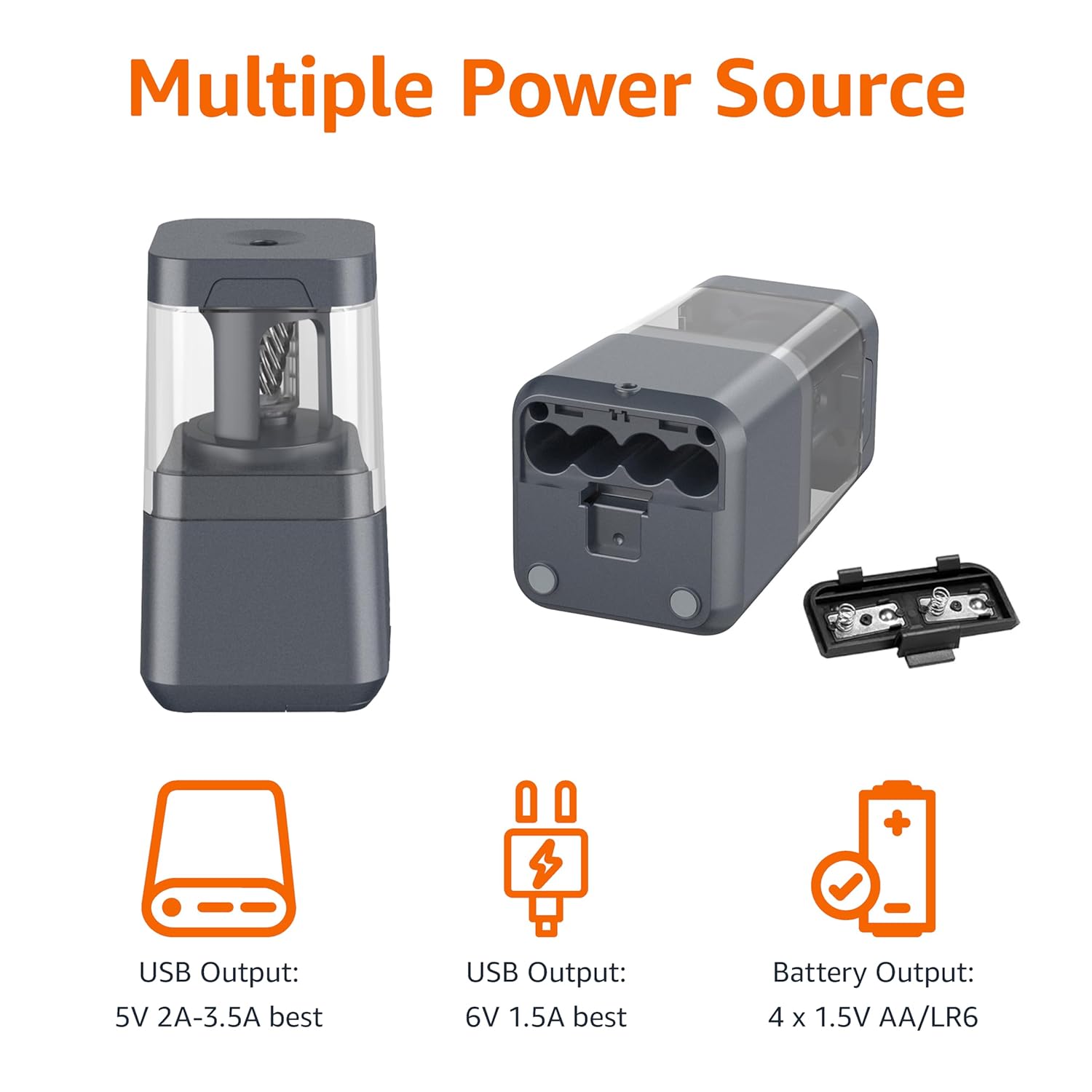 Multiple Power Source

USB Output:
5V 2A-3.5A best

USB Output:
6V 1.5A best

Battery Output:
4 x 1.5V AA/LR6