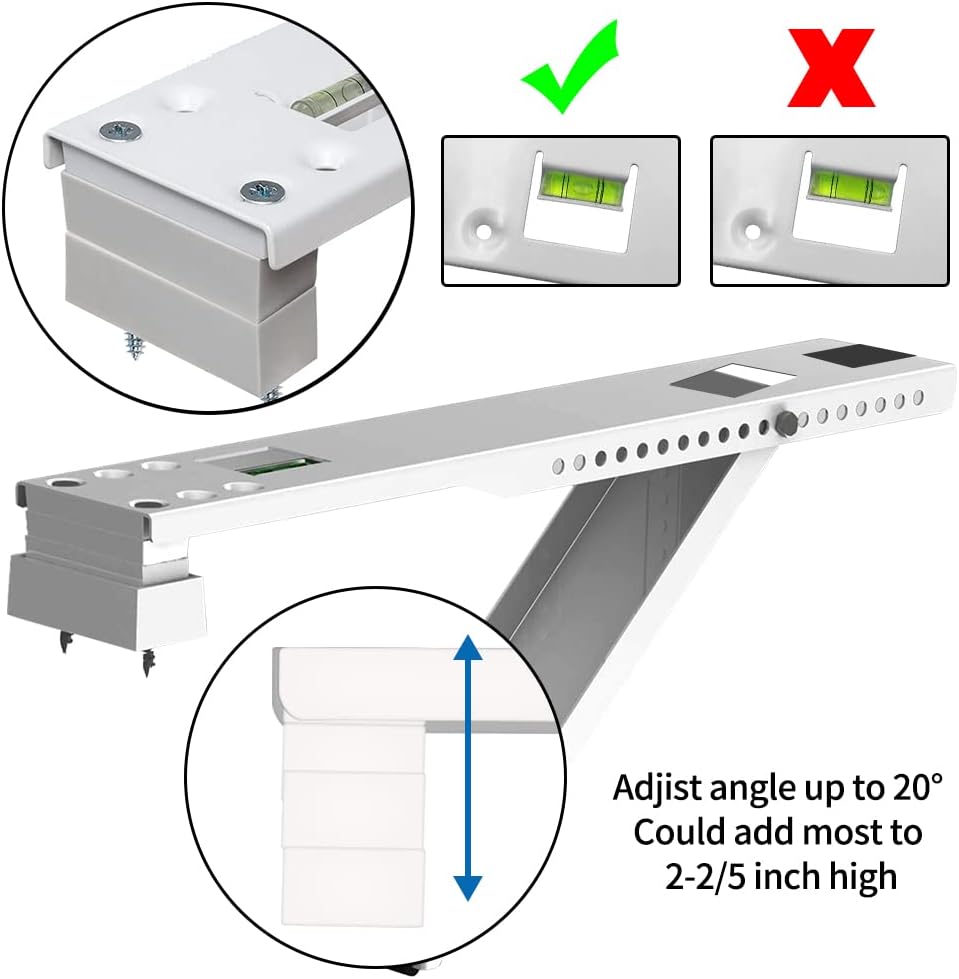 Adjist angle up to 20°
Could add most to
2-2/5 inch high