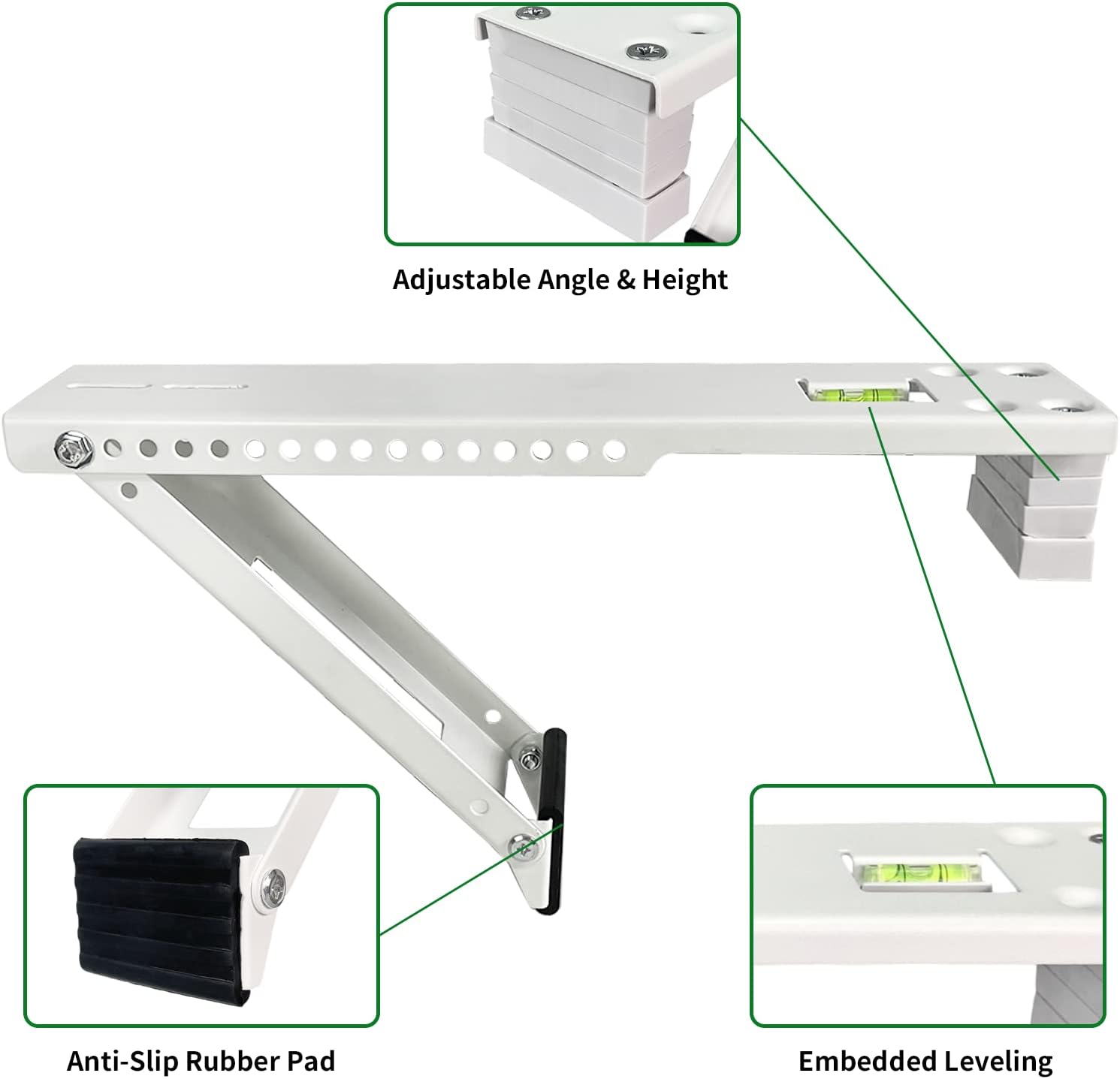 Adjustable Angle & Height

Anti-Slip Rubber Pad

Embedded Leveling