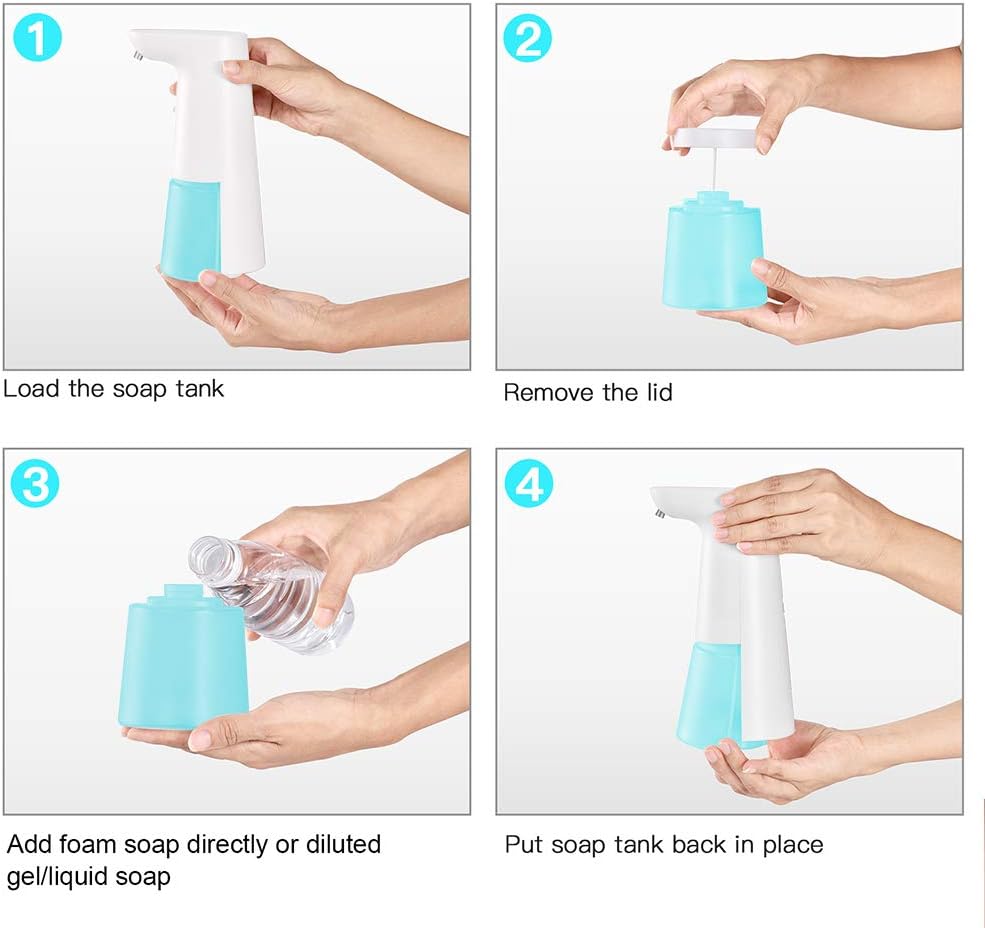 1

Load the soap tank

2

Remove the lid

3

Add foam soap directly or diluted gel/liquid soap

4

Put soap tank back in place