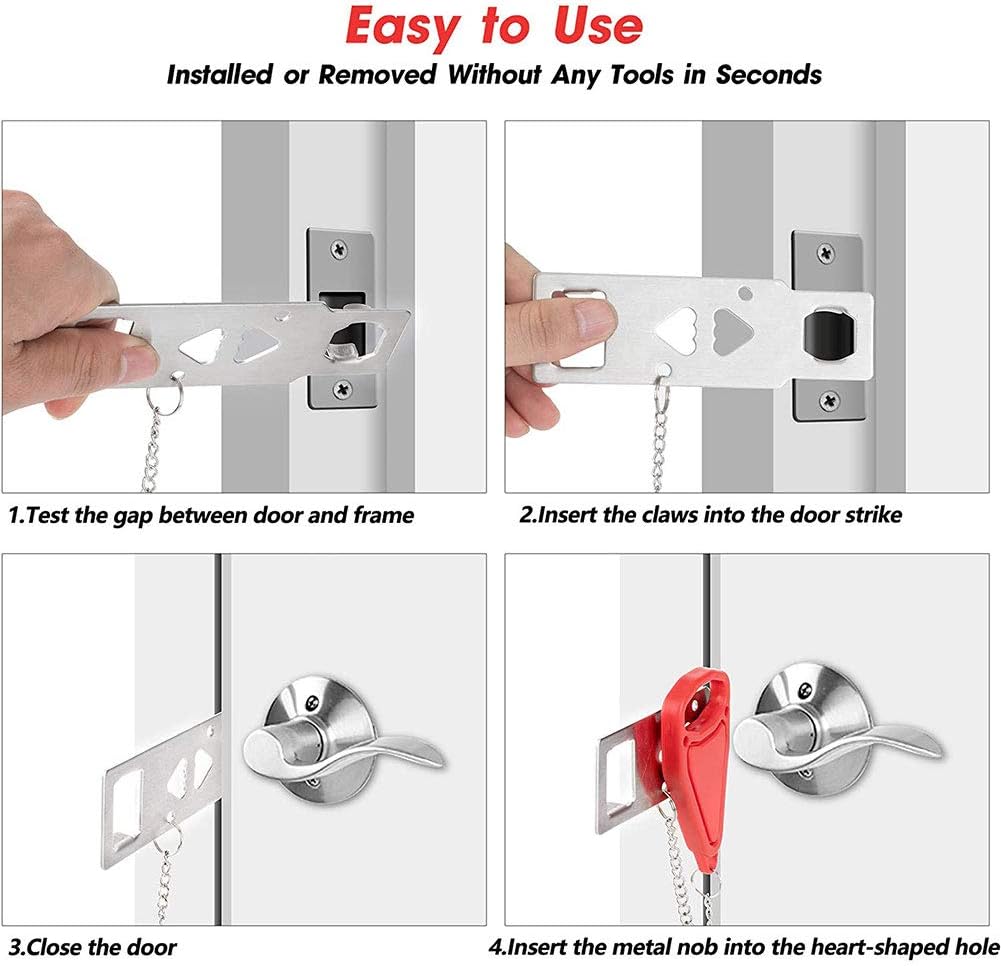 Easy to Use

Installed or Removed Without Any Tools in Seconds

1.Test the gap between door and frame

2.Insert the claws into the door strike

3.Close the door

4.Insert the metal nob into the heart-shaped hole