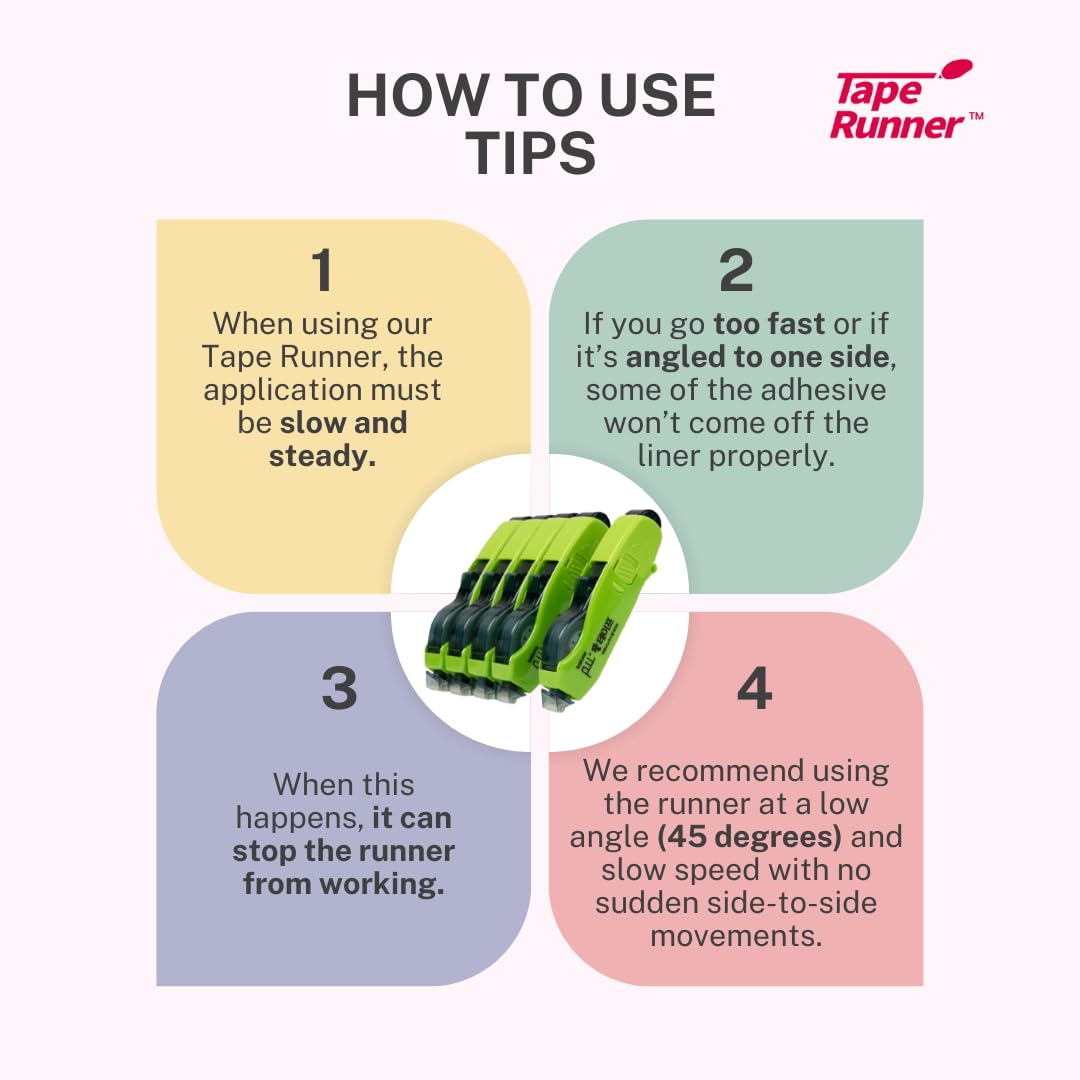 HOW TO USE TIPS

Tape Runner™

1
When using our Tape Runner, the application must be slow and steady.

2
If you go too fast or if it's angled to one side, some of the adhesive won't come off the liner properly.

3
When this happens, it can stop the runner from working.

4
We recommend using the runner at a low angle (45 degrees) and slow speed with no sudden side-to-side movements.