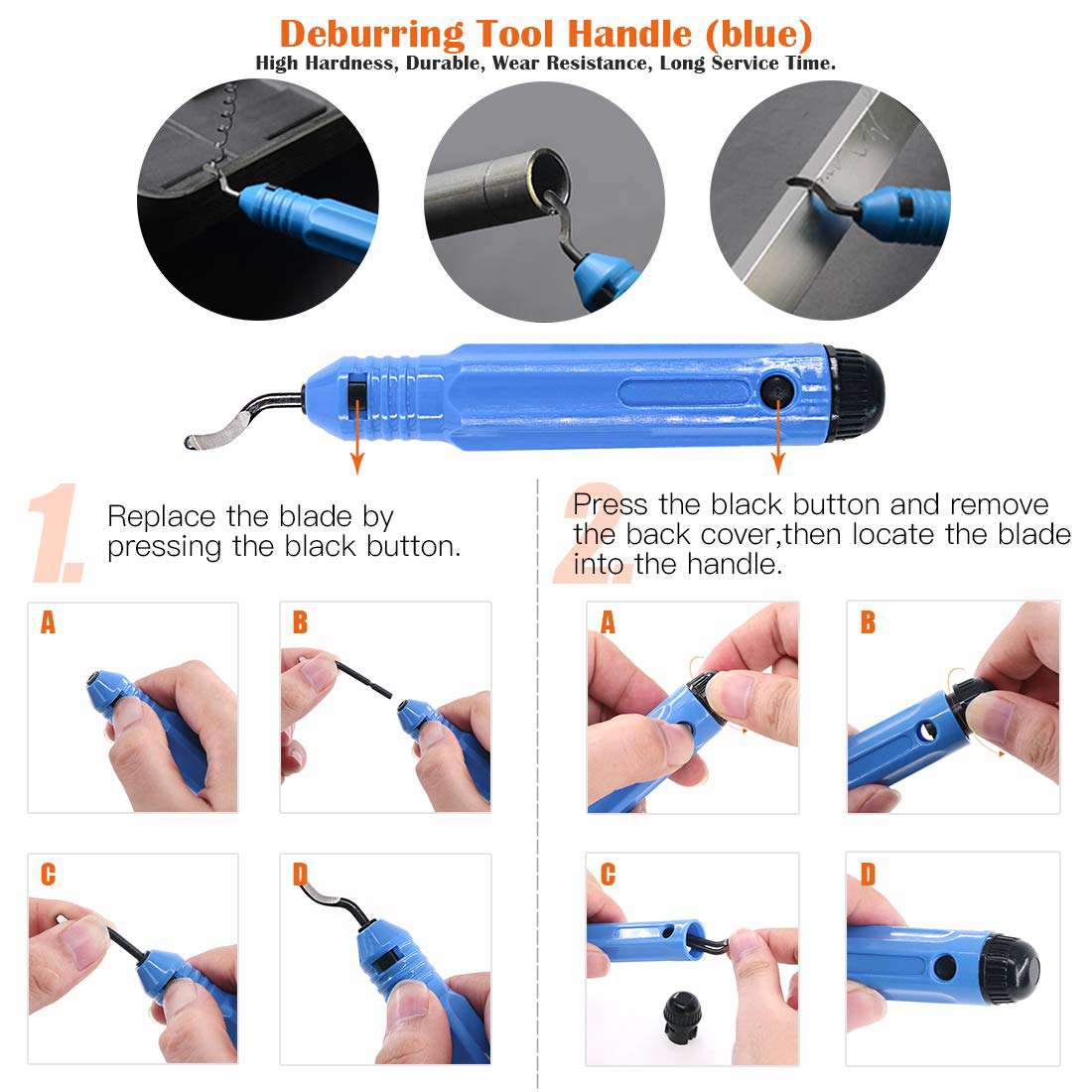 Deburring Tool Handle (blue)
High Hardness, Durable, Wear Resistance, Long Service Time.

1. Replace the blade by pressing the black button.

A

B

C

D

2. Press the black button and remove the back cover,then locate the blade into the handle.

A

B

C

D