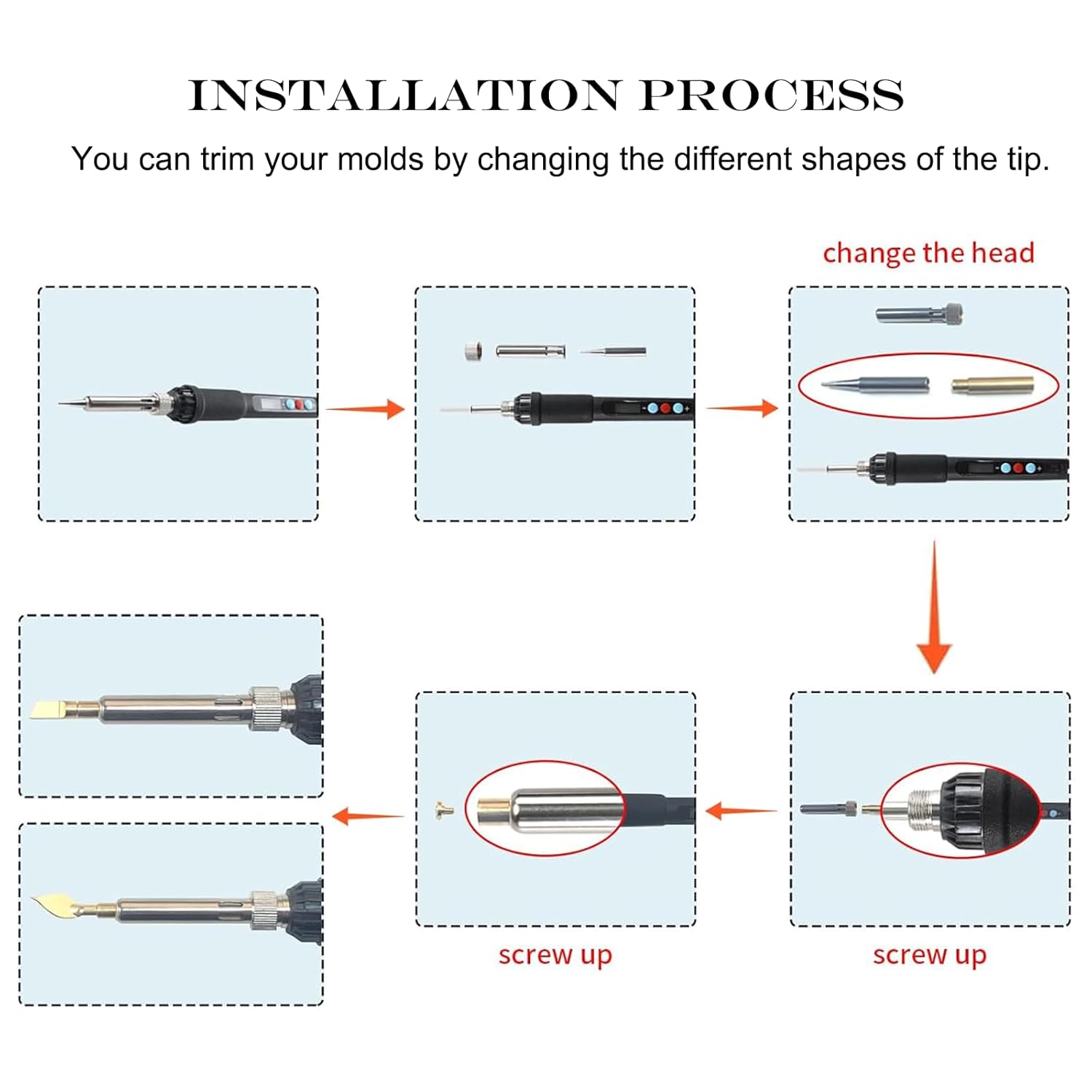 INSTALLATION PROCESS

You can trim your molds by changing the different shapes of the tip.

change the head

screw up

screw up