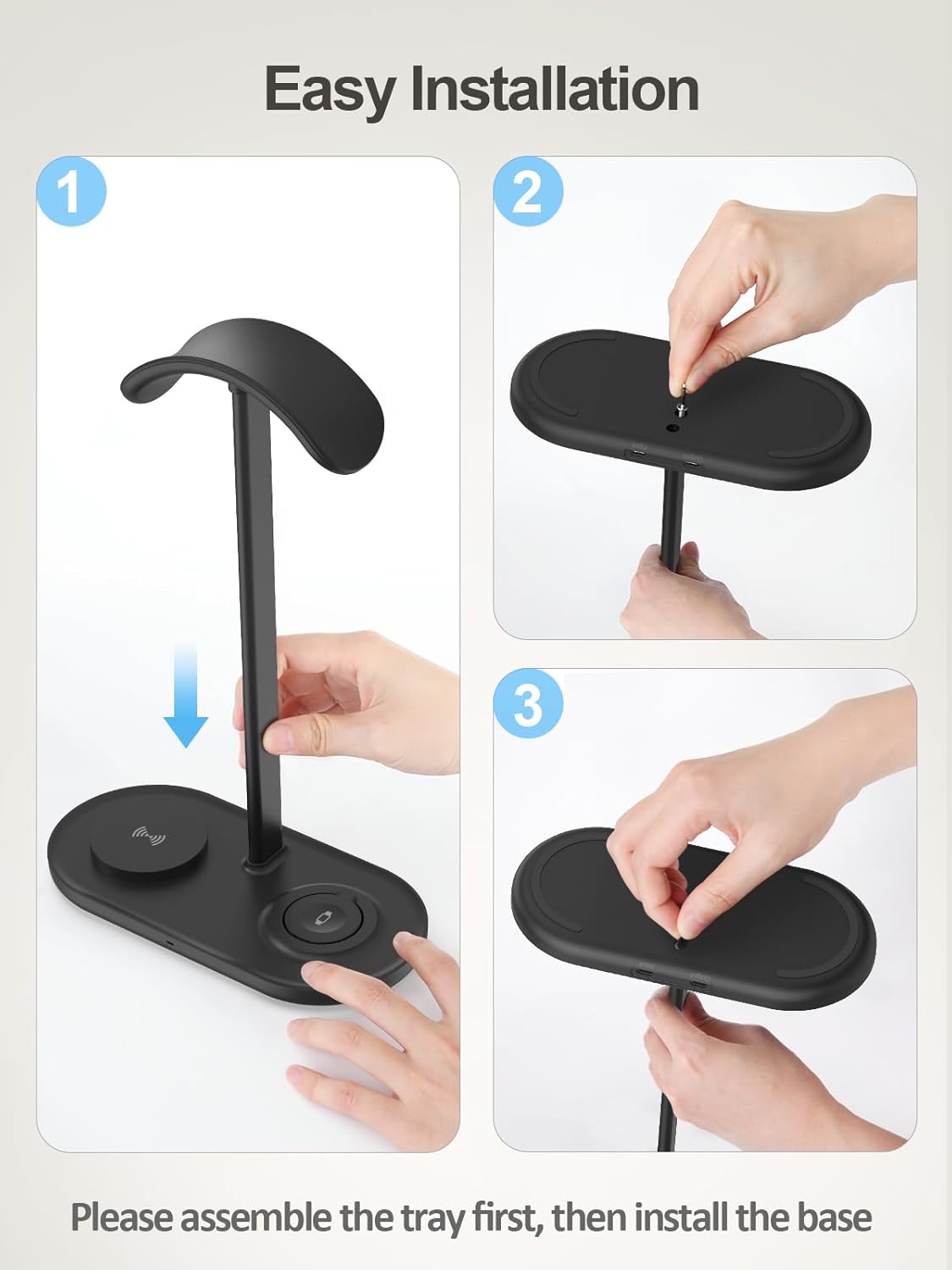 Easy Installation

1

2

3

Please assemble the tray first, then install the base