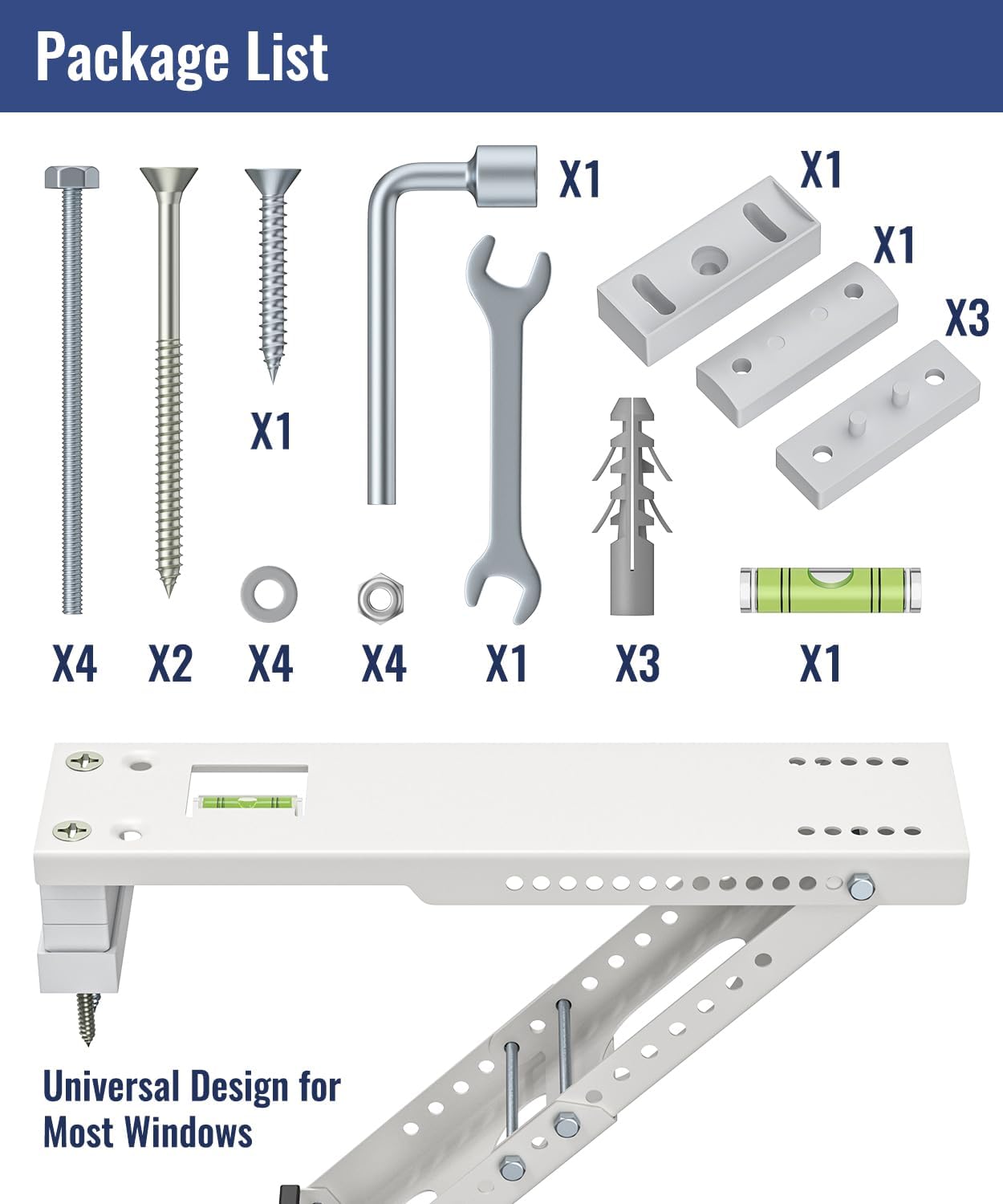 Package List

X1

X1

X1

X3

X1

X4 X2 X4 X4 X1 X3 X1

Universal Design for Most Windows