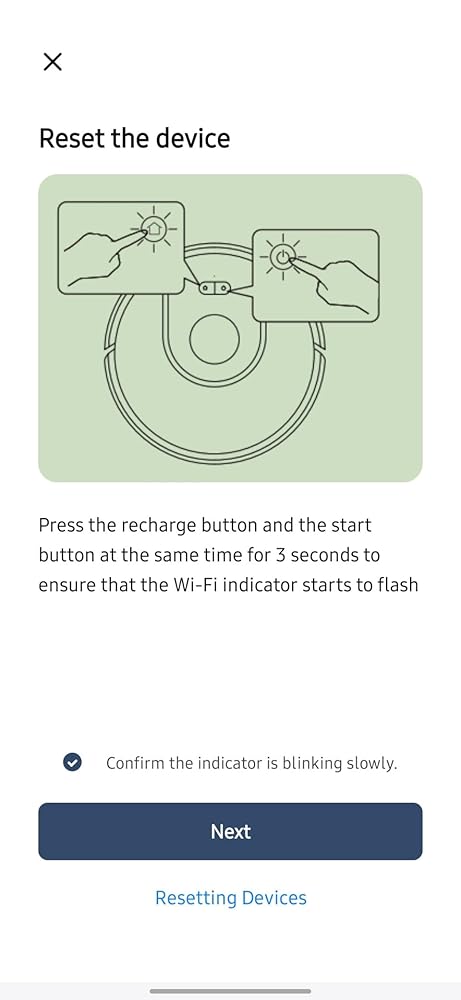 Reset the device

Press the recharge button and the start button at the same time for 3 seconds to ensure that the Wi-Fi indicator starts to flash

Confirm the indicator is blinking slowly.

Next

Resetting Devices