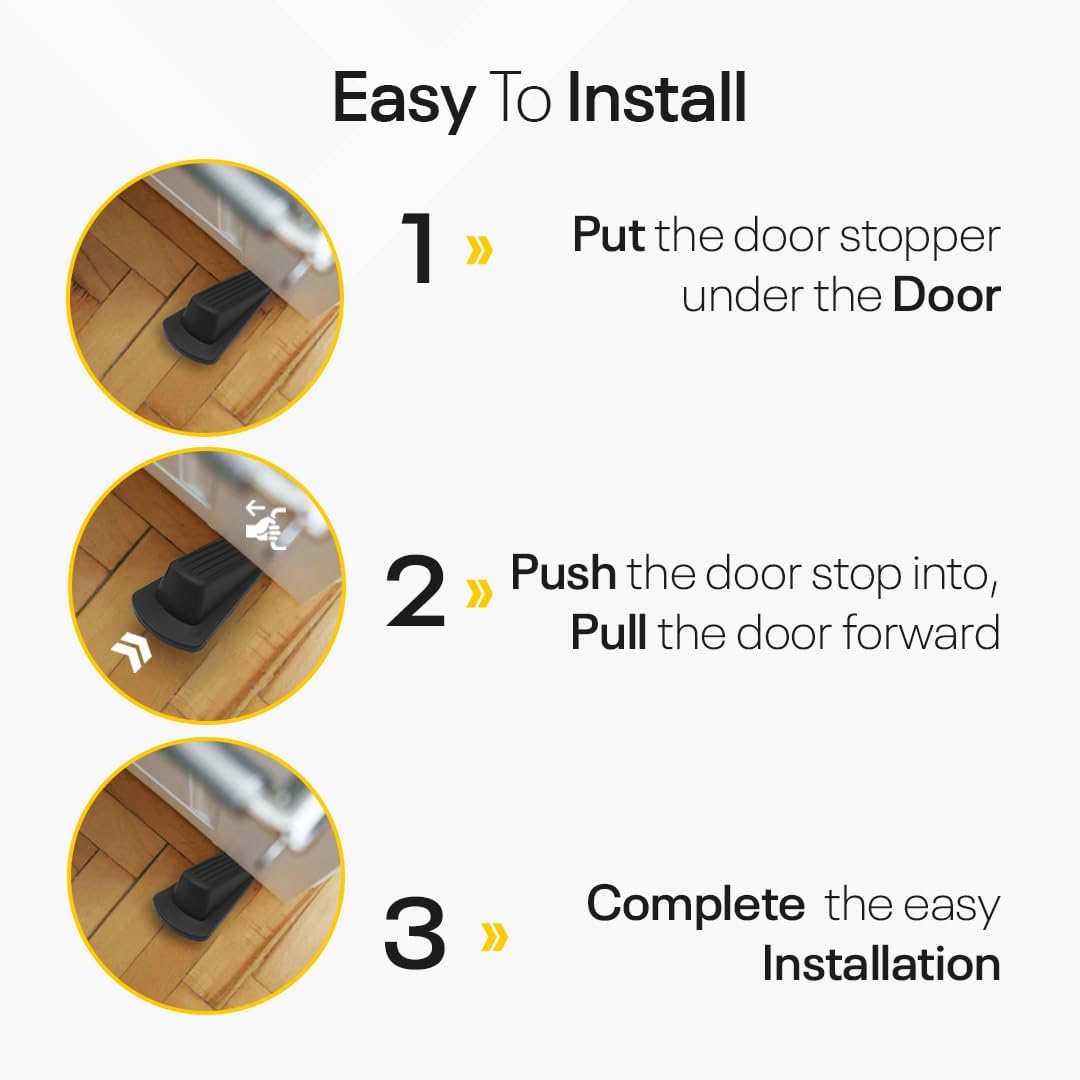 Easy To Install

1 » Put the door stopper under the Door

2 » Push the door stop into, Pull the door forward

3 » Complete the easy Installation