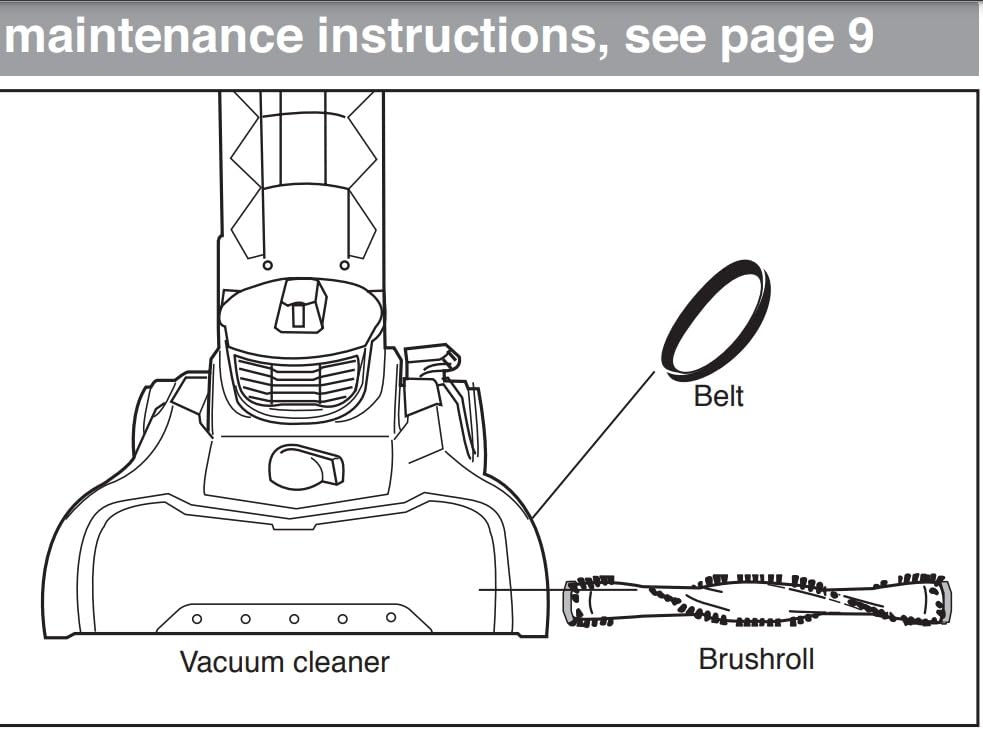 maintenance instructions, see page 9

Belt

Vacuum cleaner

Brushroll