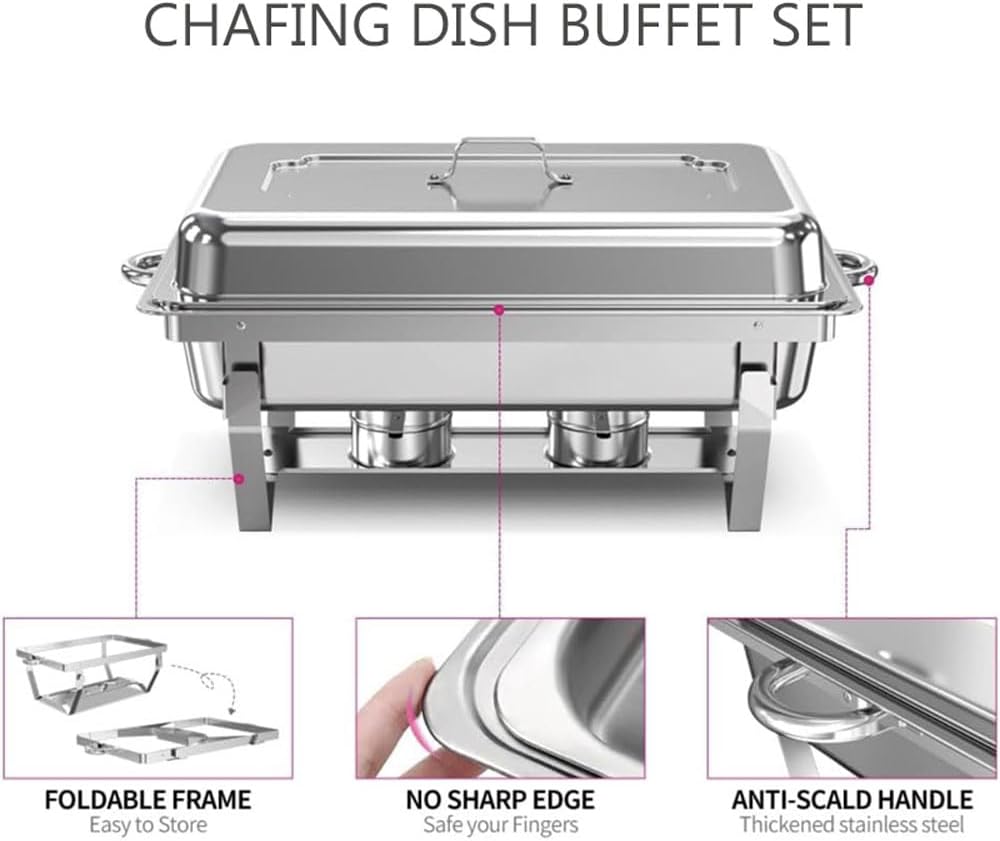 CHAFING DISH BUFFET SET

FOLDABLE FRAME
Easy to Store

NO SHARP EDGE
Safe your Fingers

ANTI-SCALD HANDLE
Thickened stainless steel